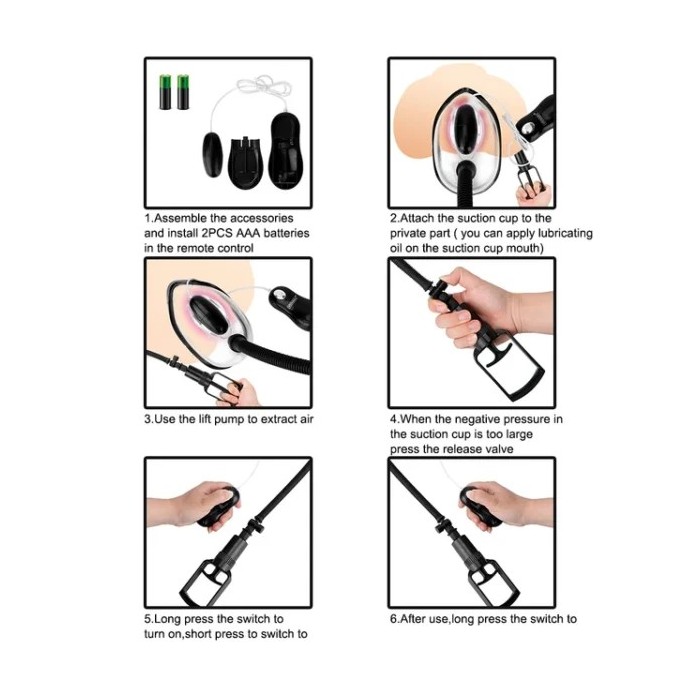 1.Assemble the accessories and install 2PCS AAA batteries in the remote control

2.Attach the suction cup to the private part ( you can apply lubricating oil on the suction cup mouth)

3.Use the lift pump to extract air

4.When the negative pressure in the suction cup is too large press the release valve

5.Long press the switch to turn on,short press to switch to

6.After use,long press the switch to